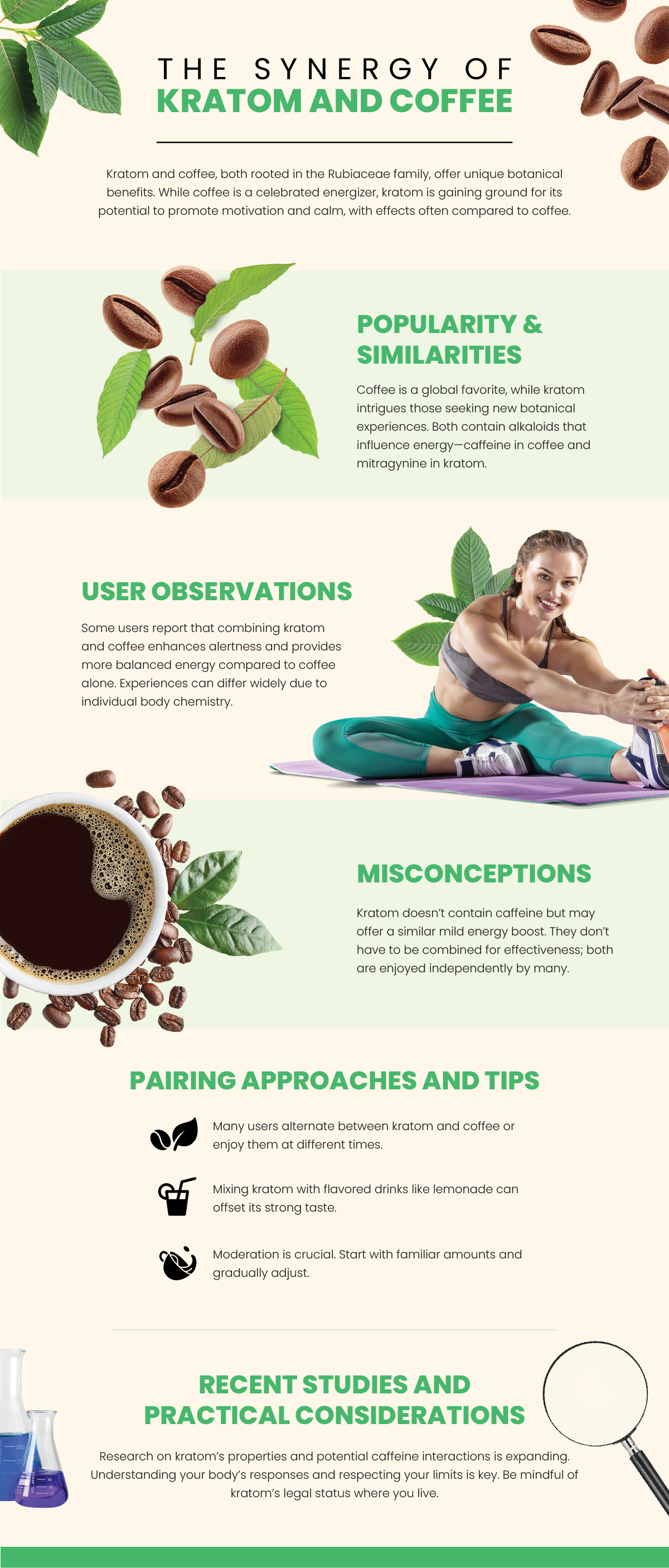 THE SYNERGY OF
KRATOM AND COFFEE

Kratom and coffee, both rooted in the Rubiaceae family, offer unique botanical benefits. While coffee is a celebrated energizer, kratom is gaining ground for its potential to promote motivation and calm, with effects often compared to coffee.

POPULARITY & SIMILARITIES

Coffee is a global favorite, while kratom intrigues those seeking new botanical experiences. Both contain alkaloids that influence energy—caffeine in coffee and mitragynine in kratom.

USER OBSERVATIONS

Some users report that combining kratom and coffee enhances alertness and provides more balanced energy compared to coffee alone. Experiences can differ widely due to individual body chemistry.

MISCONCEPTIONS

Kratom doesn't contain caffeine but may offer a similar mild energy boost. They don't have to be combined for effectiveness; both are enjoyed independently by many.

PAIRING APPROACHES AND TIPS

Many users alternate between kratom and coffee or enjoy them at different times.

Mixing kratom with flavored drinks like lemonade can offset its strong taste.

Moderation is crucial. Start with familiar amounts and gradually adjust.

RECENT STUDIES AND PRACTICAL CONSIDERATIONS

Research on kratom's properties and potential caffeine interactions is expanding. Understanding your body's responses and respecting your limits is key. Be mindful of kratom's legal status where you live.